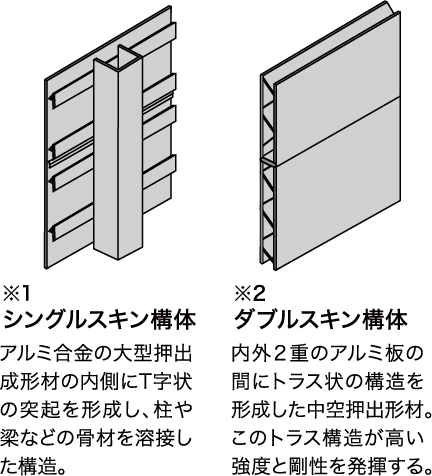 ※1
シングルスキン構体

アルミ合金の大型押出成形材の内側にT字状の突起を形成し、柱や梁などの骨材を溶接した構造。

※2
ダブルスキン構体

内外２重のアルミ板の間にトラス状の構造を形成した中空押出形材。このトラス構造が高い強度と剛性を発揮する。